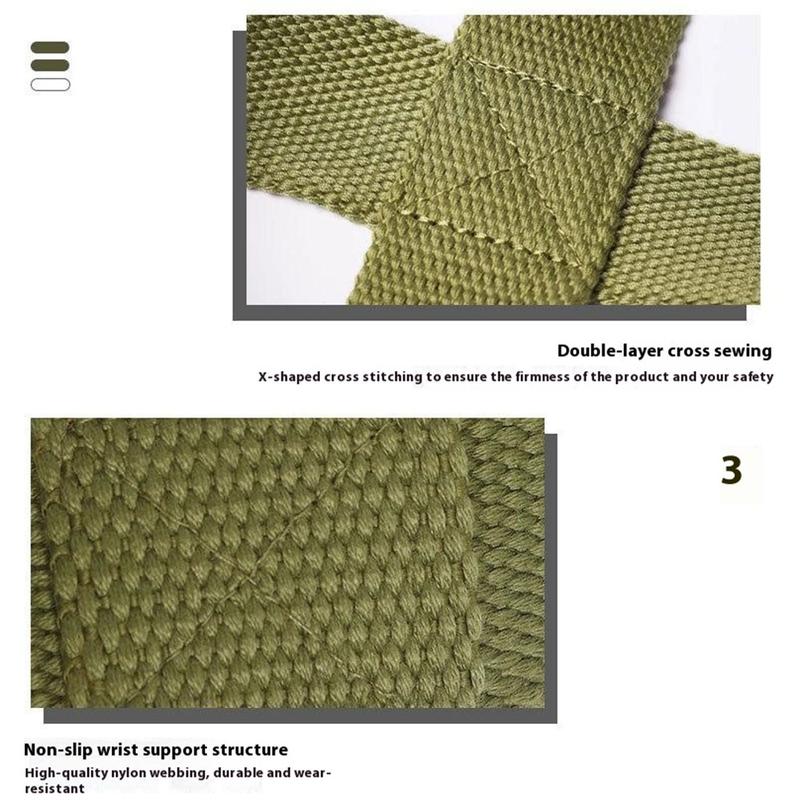 Double-layer cross sewing

X-shaped cross stitching to ensure the firmness of the product and your safety

3

Non-slip wrist support structure

High-quality nylon webbing, durable and wear-resistant