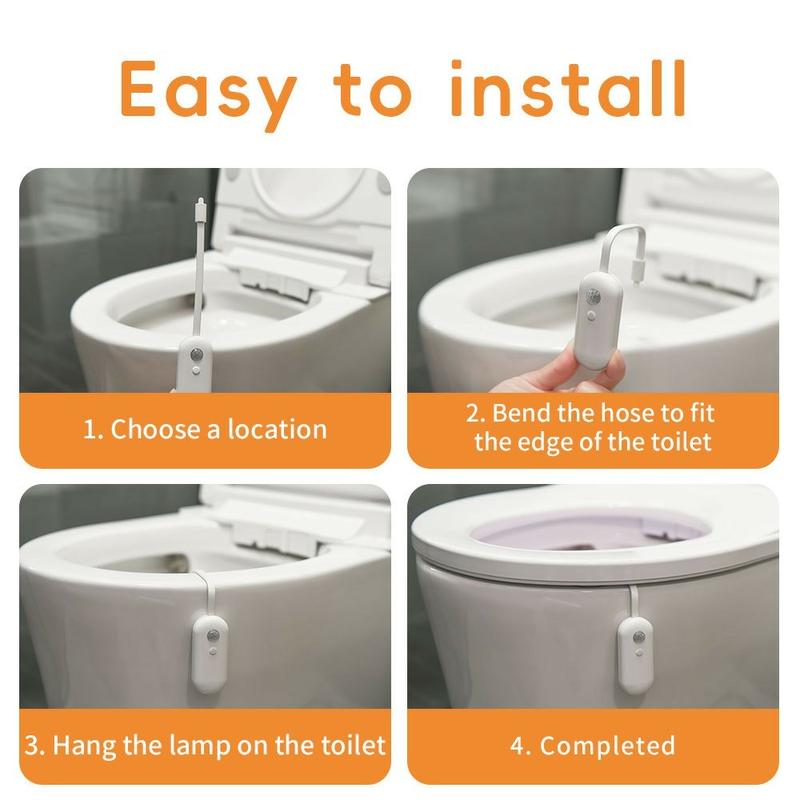 Easy to install

1. Choose a location

2. Bend the hose to fit the edge of the toilet

3. Hang the lamp on the toilet

4. Completed