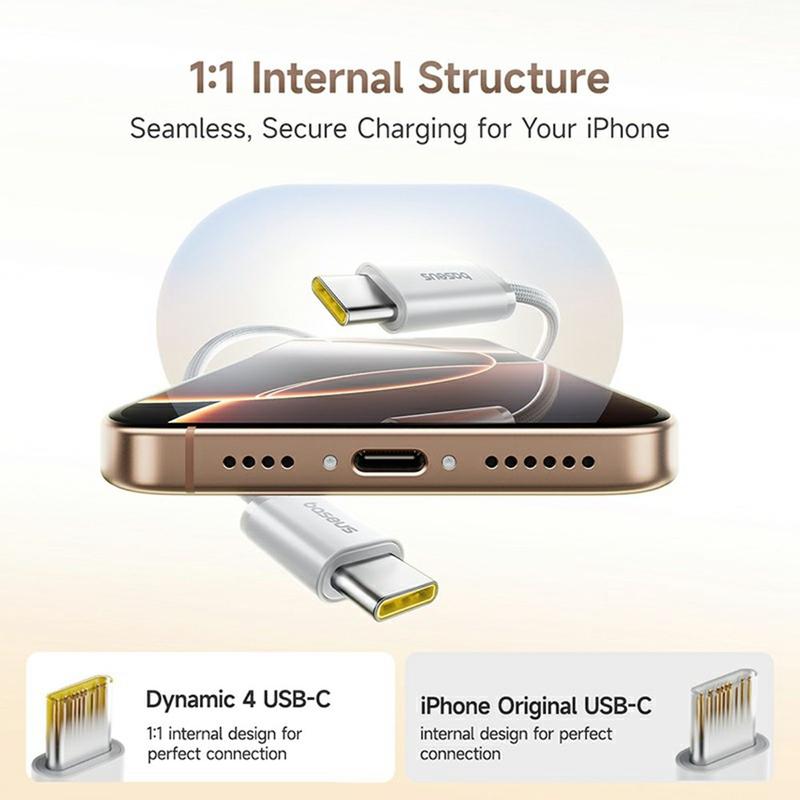 1:1 Internal Structure
Seamless, Secure Charging for Your iPhone

baseus

baseus

Dynamic 4 USB-C
1:1 internal design for perfect connection

iPhone Original USB-C
internal design for perfect connection