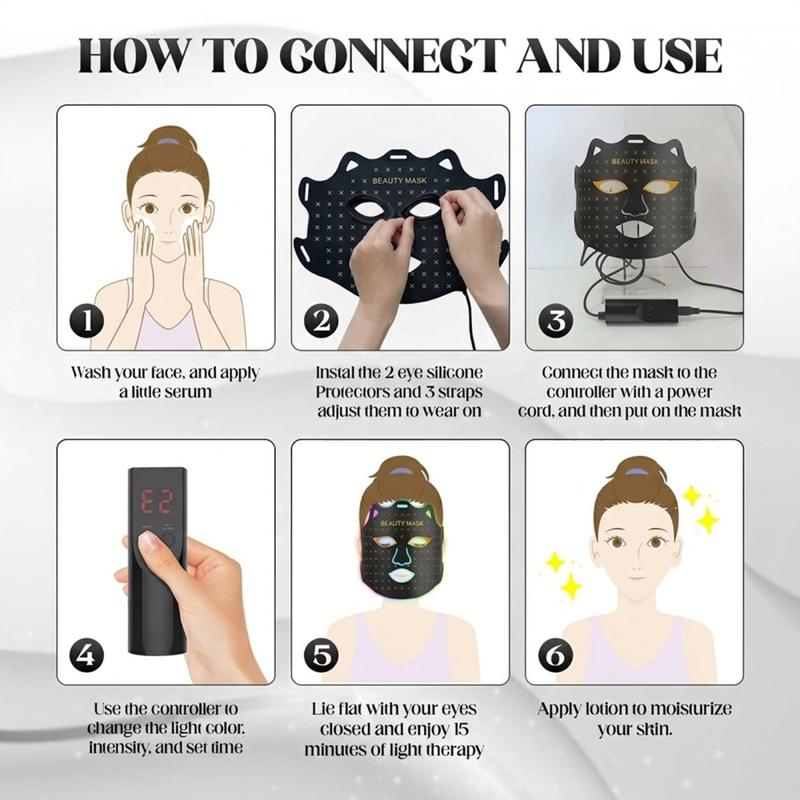 HOW TO CONNECT AND USE

BEAUTY MASK

BEAUTY MASK

1

2

3

Wash your face, and apply a little serum

Instal the 2 eye silicone Protectors and 3 straps adjust them to wear on

Connect the mask to the controller with a power cord, and then put on the mask

E2

BEAUTY MASK

4

5

6

Use the controller to change the light color, intensity, and set time

Lie flat with your eyes closed and enjoy 15 minutes of light therapy

Apply lotion to moisturize your skin.